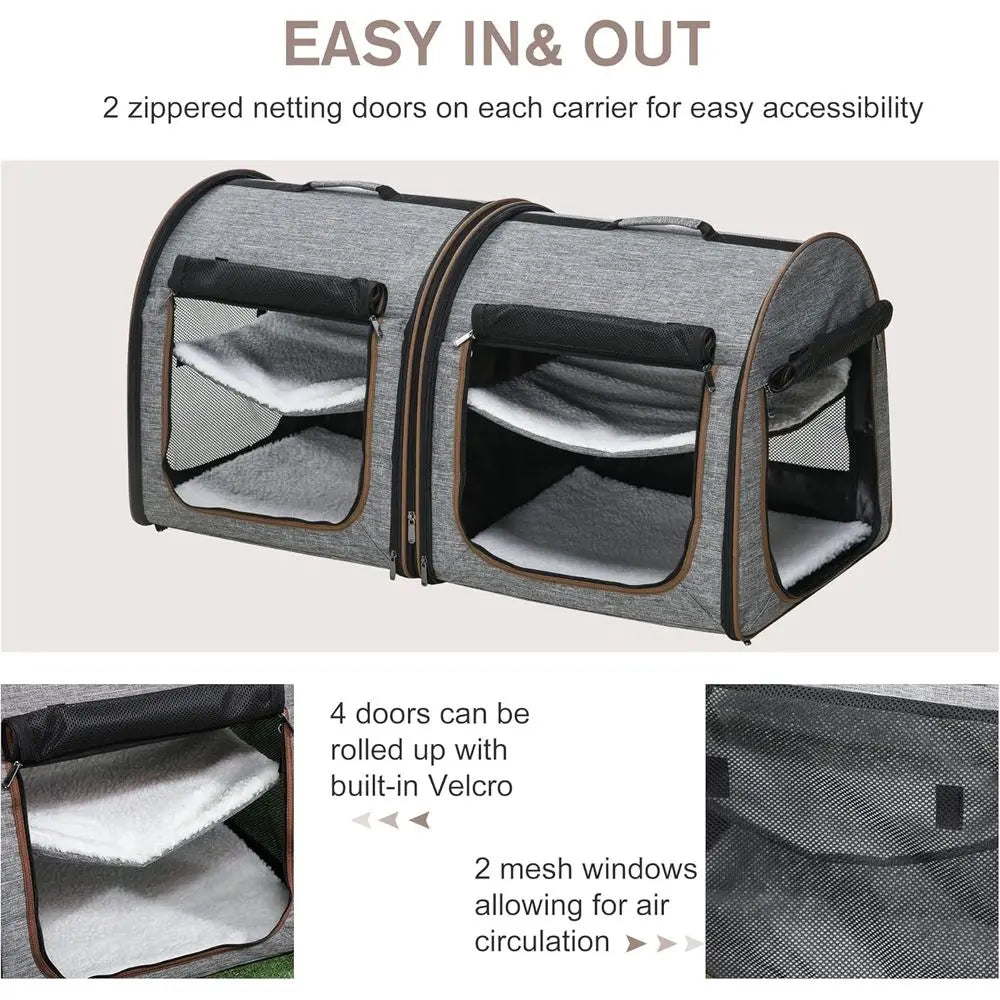 EASY IN& OUT

2 zippered netting doors on each carrier for easy accessibility

4 doors can be rolled up with built-in Velcro

2 mesh windows allowing for air circulation