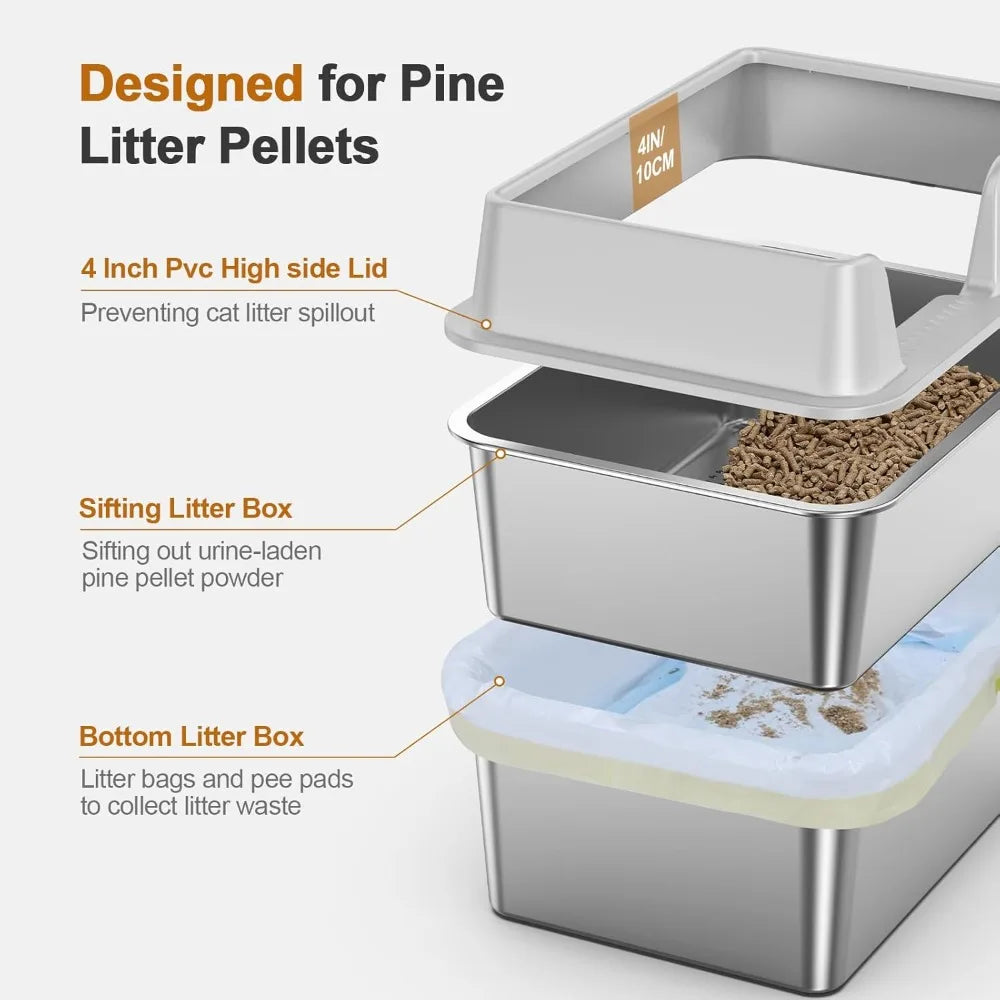 Designed for Pine Litter Pellets

4IN/ 10CM

4 Inch Pvc High side Lid

Preventing cat litter spillout

Sifting Litter Box

Sifting out urine-laden pine pellet powder

Bottom Litter Box

Litter bags and pee pads to collect litter waste