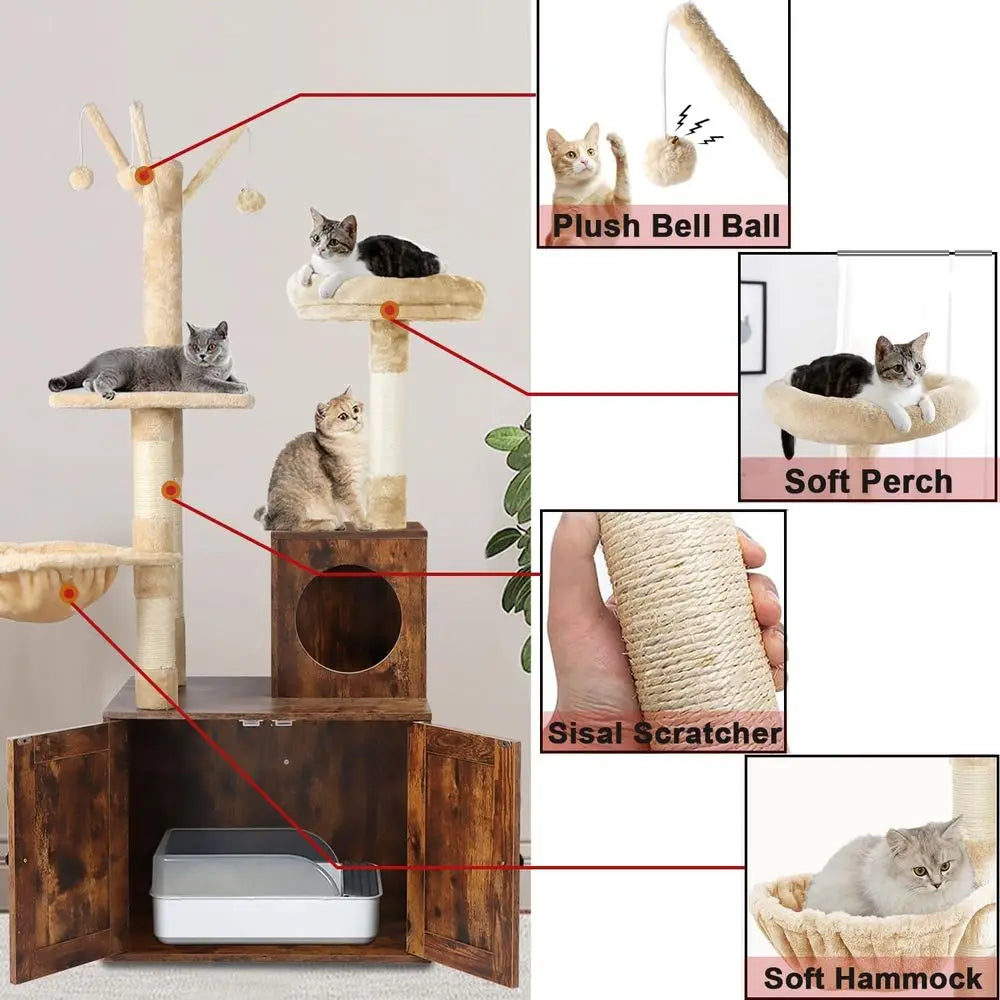 Plush Bell Ball

Soft Perch

Sisal Scratcher

Soft Hammock