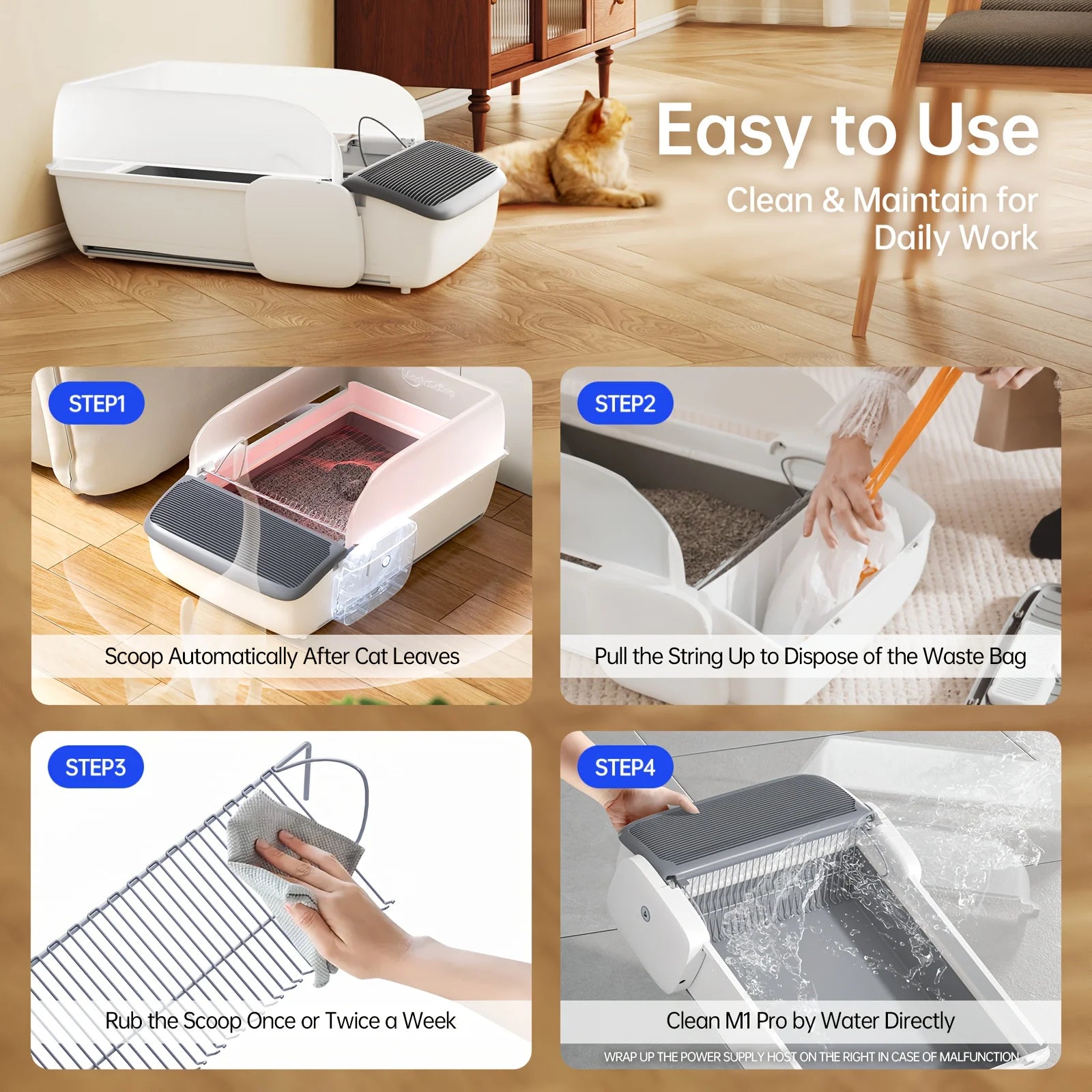 Easy to Use

Clean & Maintain for Daily Work

STEP1

Scoop Automatically After Cat Leaves

STEP2

Pull the String Up to Dispose of the Waste Bag

STEP3

Rub the Scoop Once or Twice a Week

STEP4

Clean M1 Pro by Water Directly

WRAP UP THE POWER SUPPLY HOST ON THE RIGHT IN CASE OF MALFUNCTION