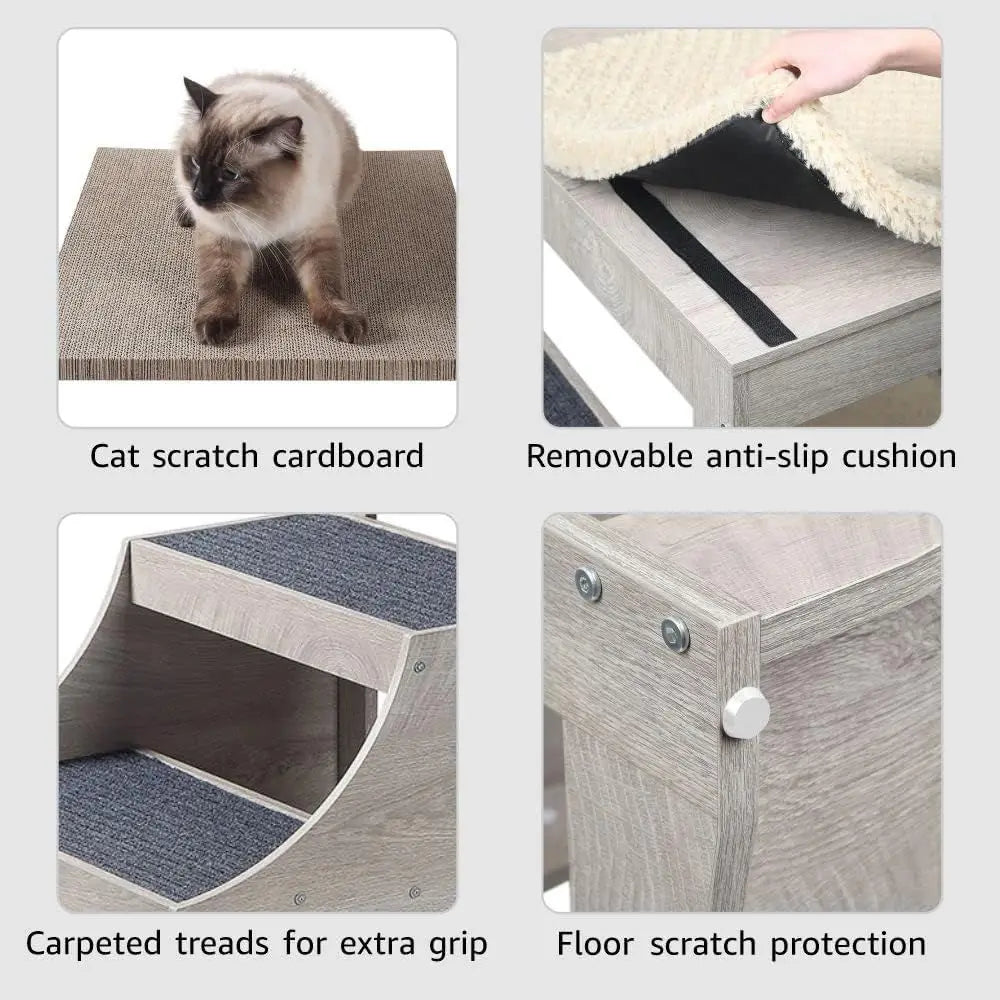 Cat scratch cardboard

Removable anti-slip cushion

Carpeted treads for extra grip

Floor scratch protection