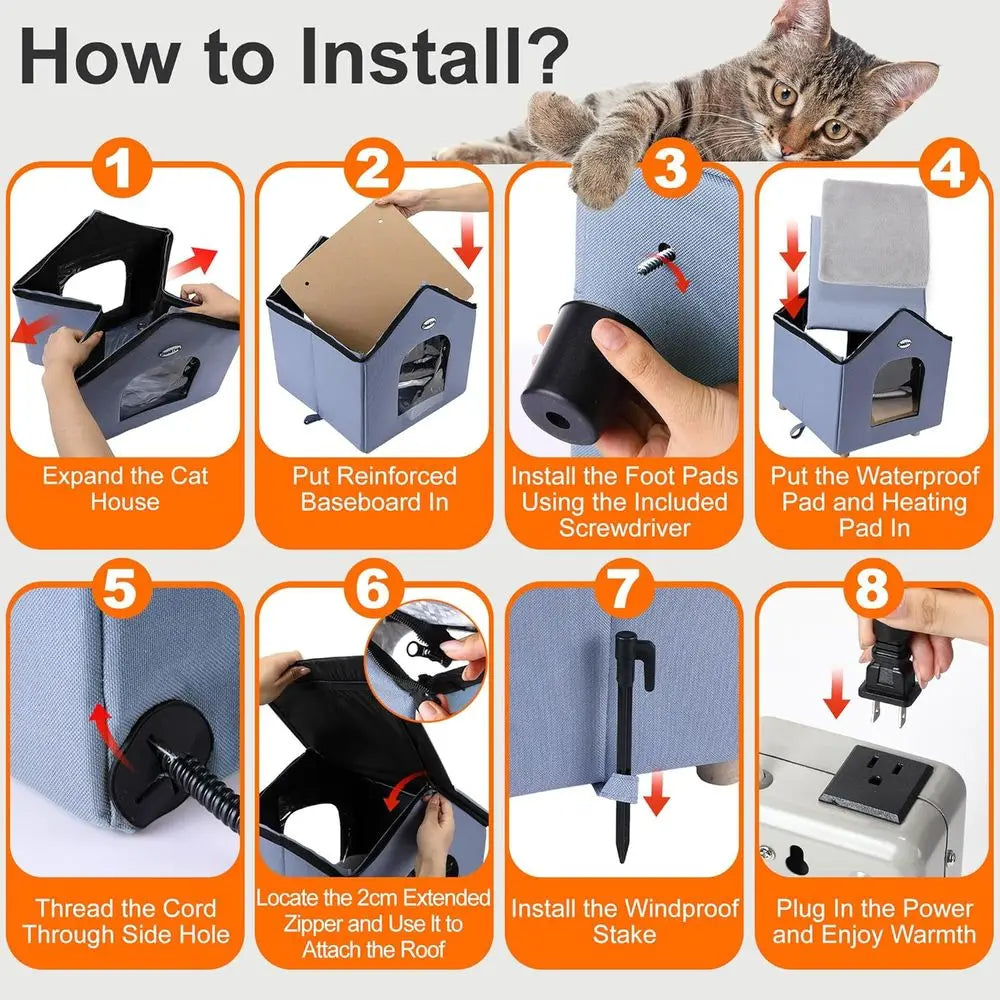 How to Install?

1

Expand the Cat House

2

Put Reinforced Baseboard In

3

Install the Foot Pads Using the Included Screwdriver

4

Put the Waterproof Pad and Heating Pad In

5

Thread the Cord Through Side Hole

6

Locate the 2cm Extended Zipper and Use It to Attach the Roof

7

Install the Windproof Stake

8

Plug In the Power and Enjoy Warmth