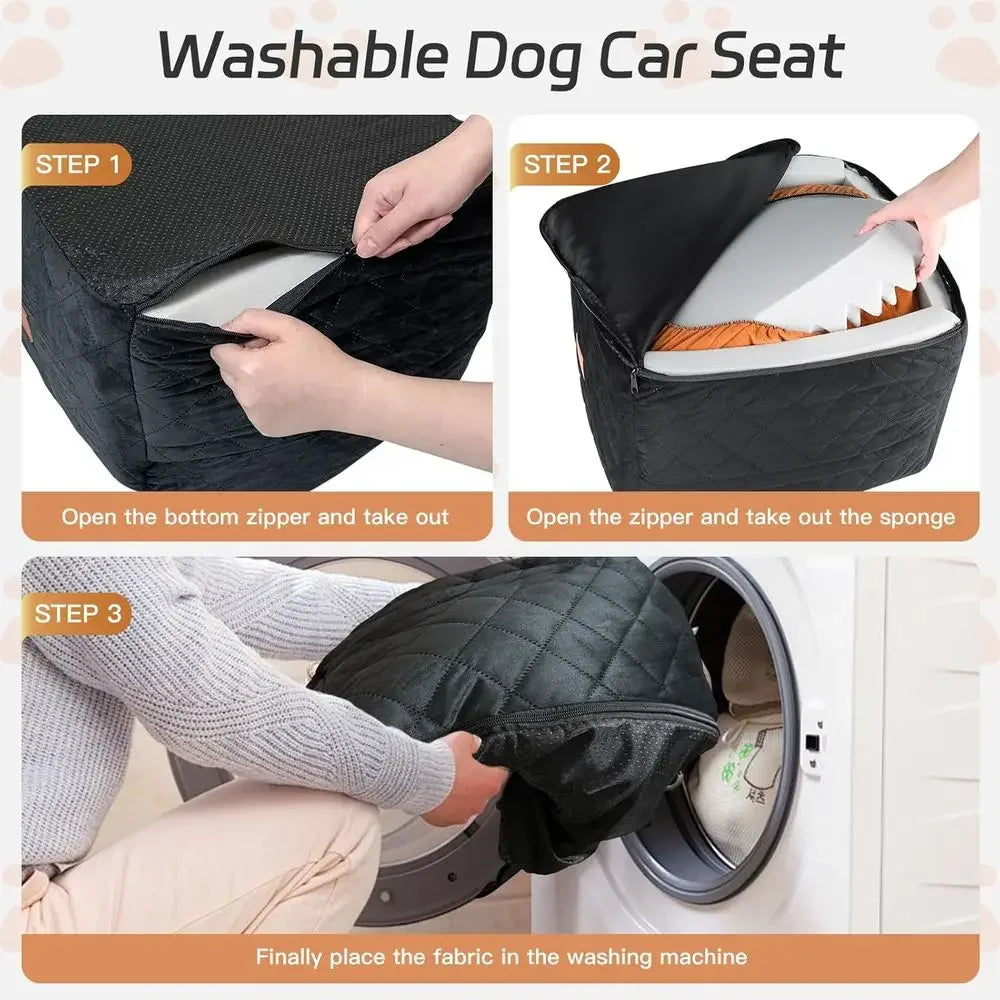 Washable Dog Car Seat

STEP 1

Open the bottom zipper and take out

STEP 2

Open the zipper and take out the sponge

STEP 3

Finally place the fabric in the washing machine