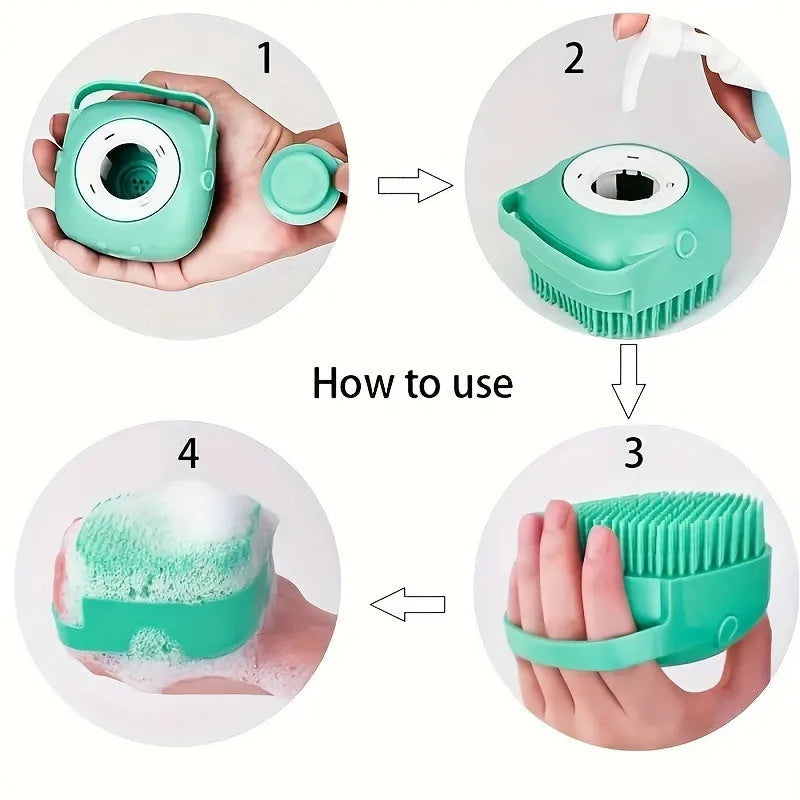 1

2

How to use

4

3