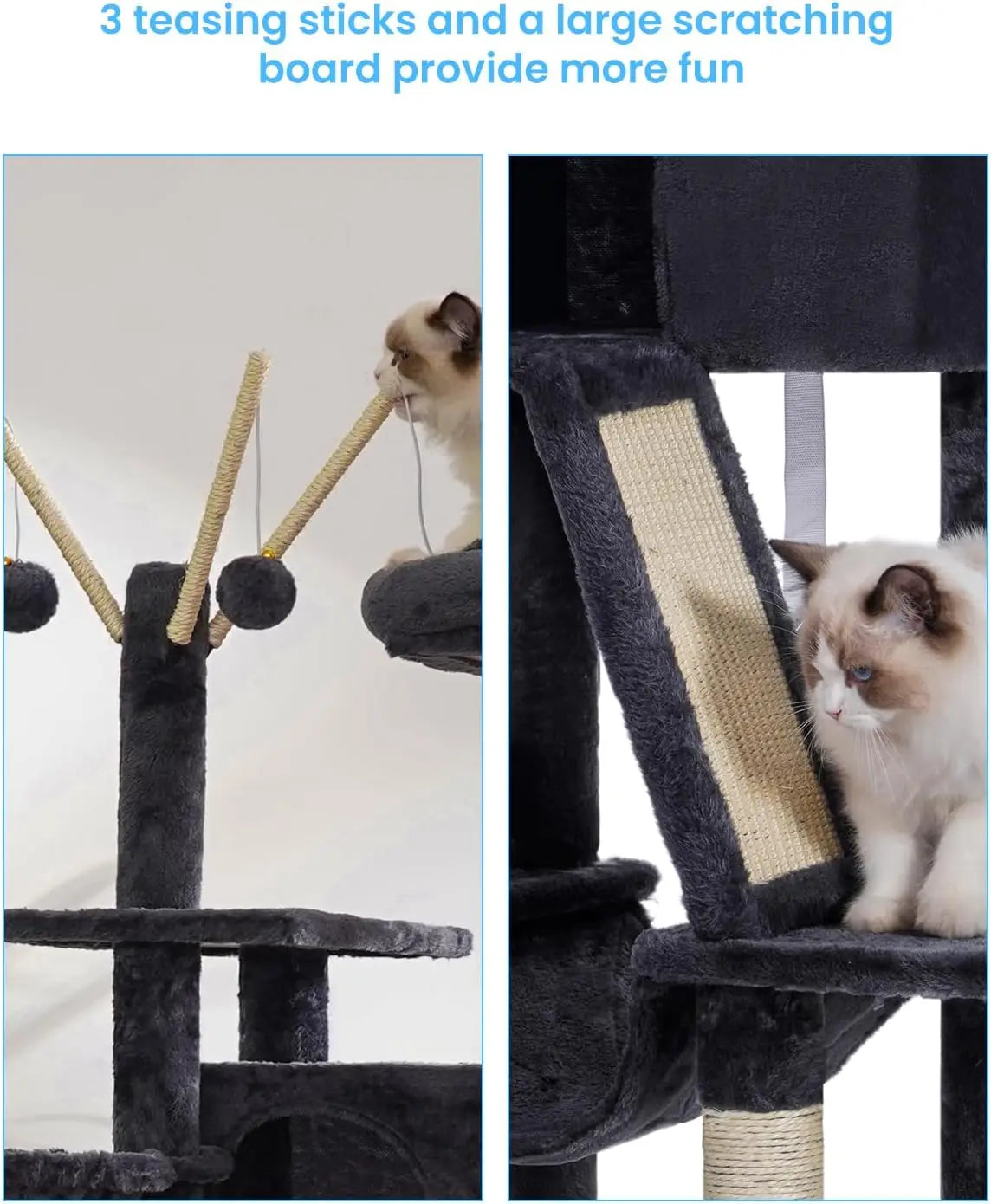 3 teasing sticks and a large scratching board provide more fun