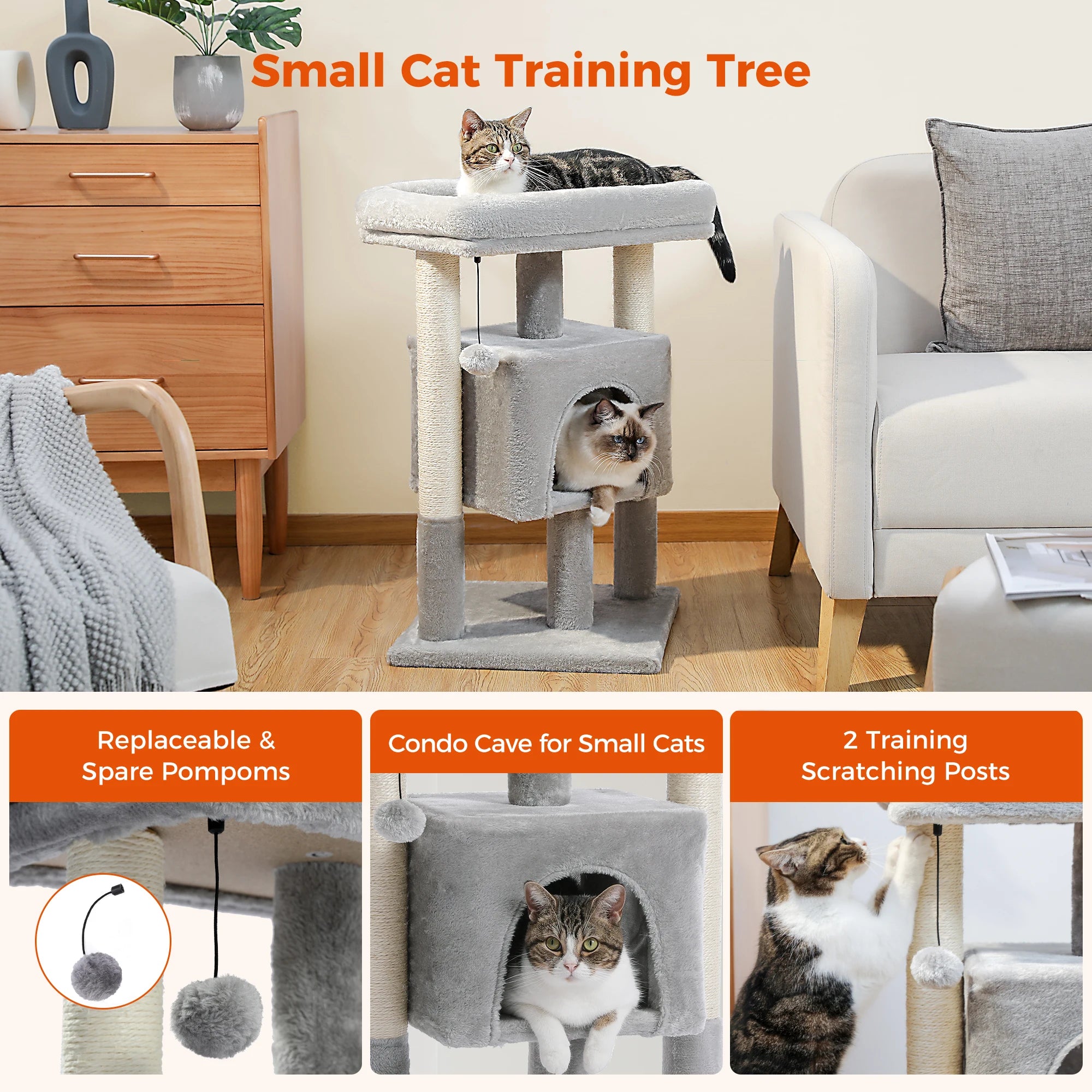 Small Cat Training Tree

Replaceable & Spare Pompoms

Condo Cave for Small Cats

2 Training Scratching Posts