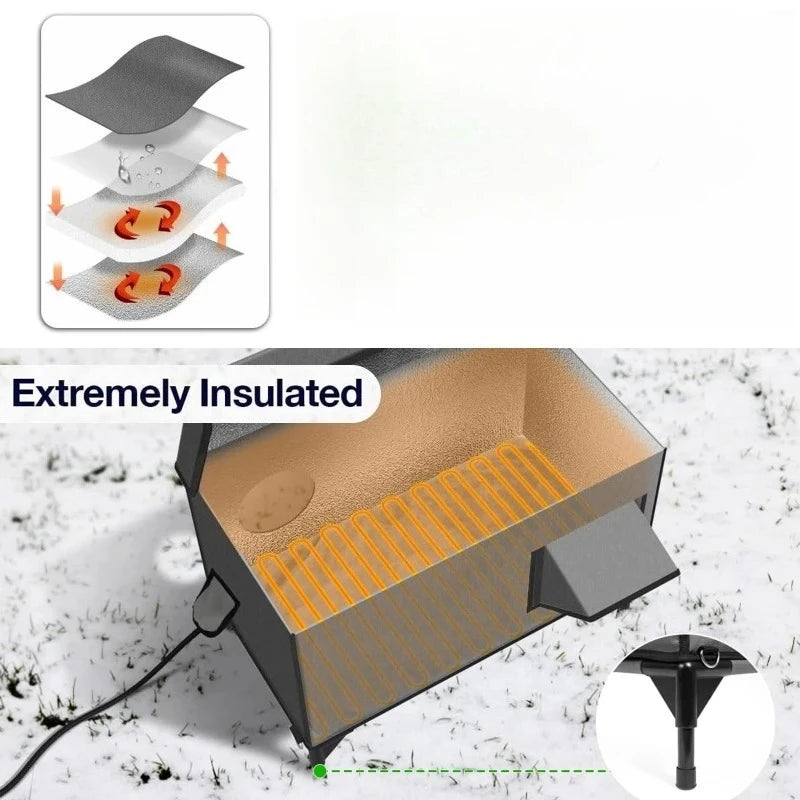 Extremely Insulated