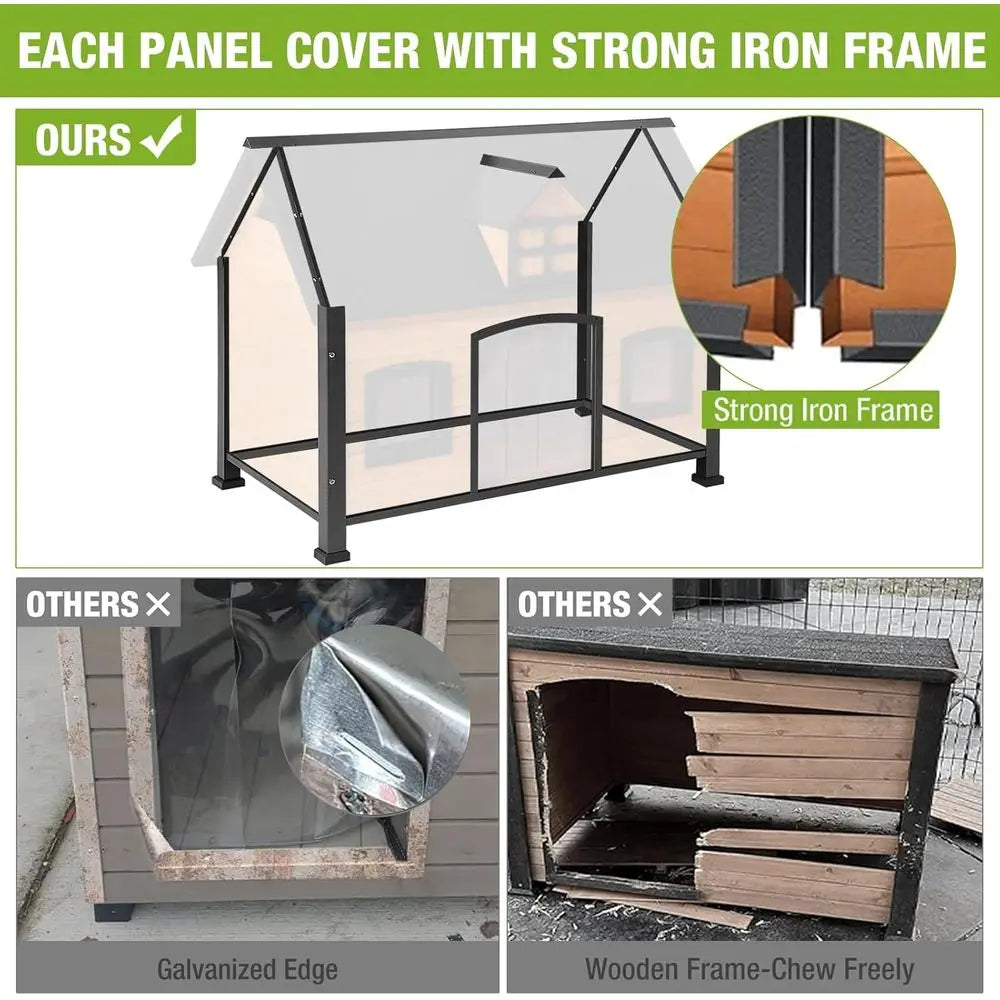 EACH PANEL COVER WITH STRONG IRON FRAME

OURS ✓

Strong Iron Frame

OTHERS ✕

Galvanized Edge

OTHERS ✕

Wooden Frame-Chew Freely