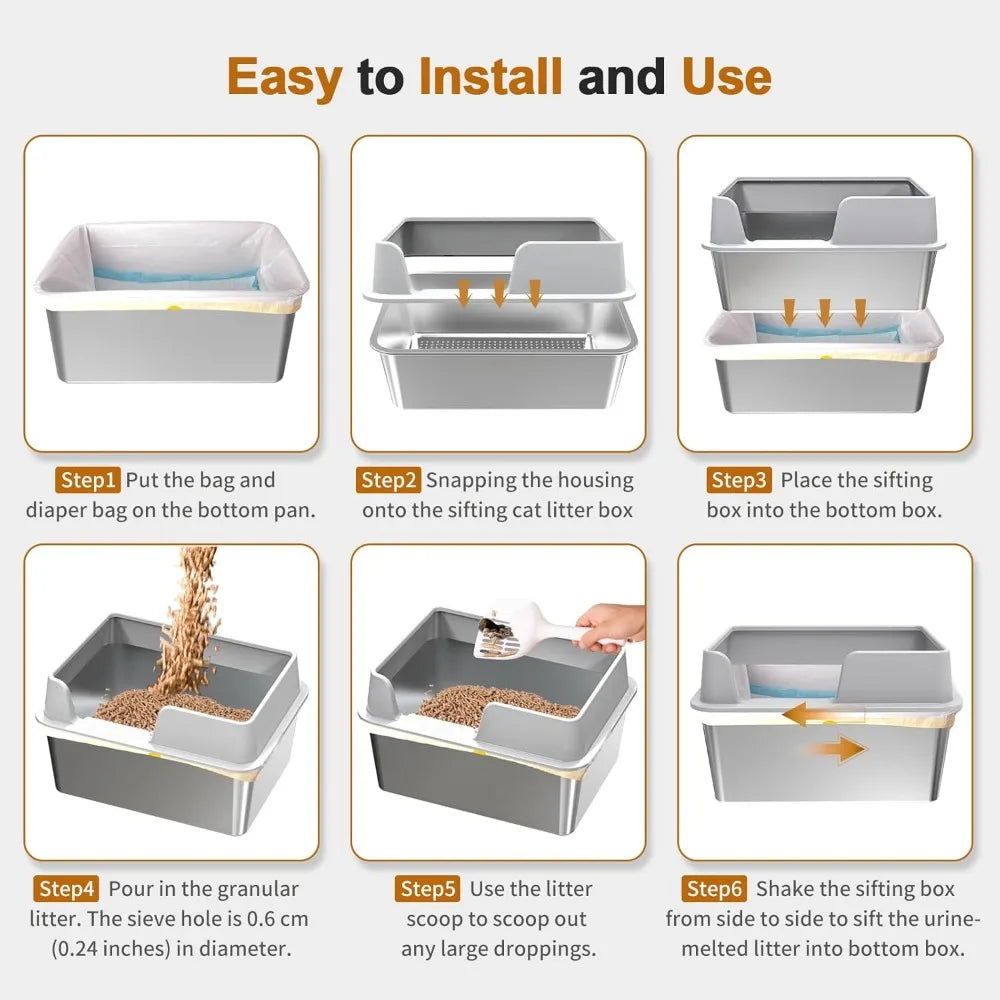 Easy to Install and Use

Step1 Put the bag and diaper bag on the bottom pan.

Step2 Snapping the housing onto the sifting cat litter box

Step3 Place the sifting box into the bottom box.

Step4 Pour in the granular litter. The sieve hole is 0.6 cm (0.24 inches) in diameter.

Step5 Use the litter scoop to scoop out any large droppings.

Step6 Shake the sifting box from side to side to sift the urine-melted litter into bottom box.