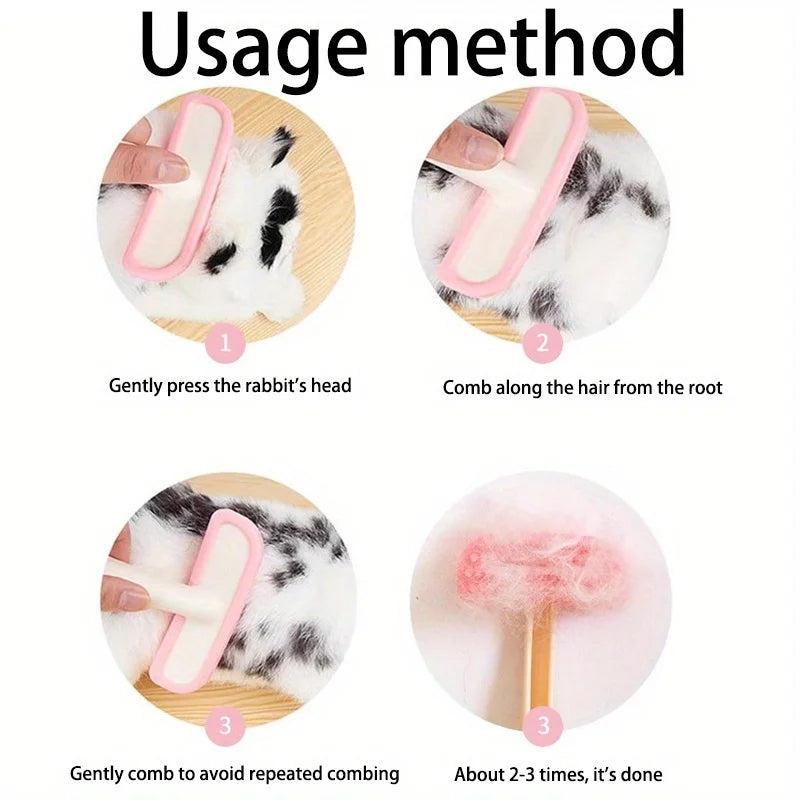 Usage method

1

Gently press the rabbit's head

2

Comb along the hair from the root

3

Gently comb to avoid repeated combing

3

About 2-3 times, it's done