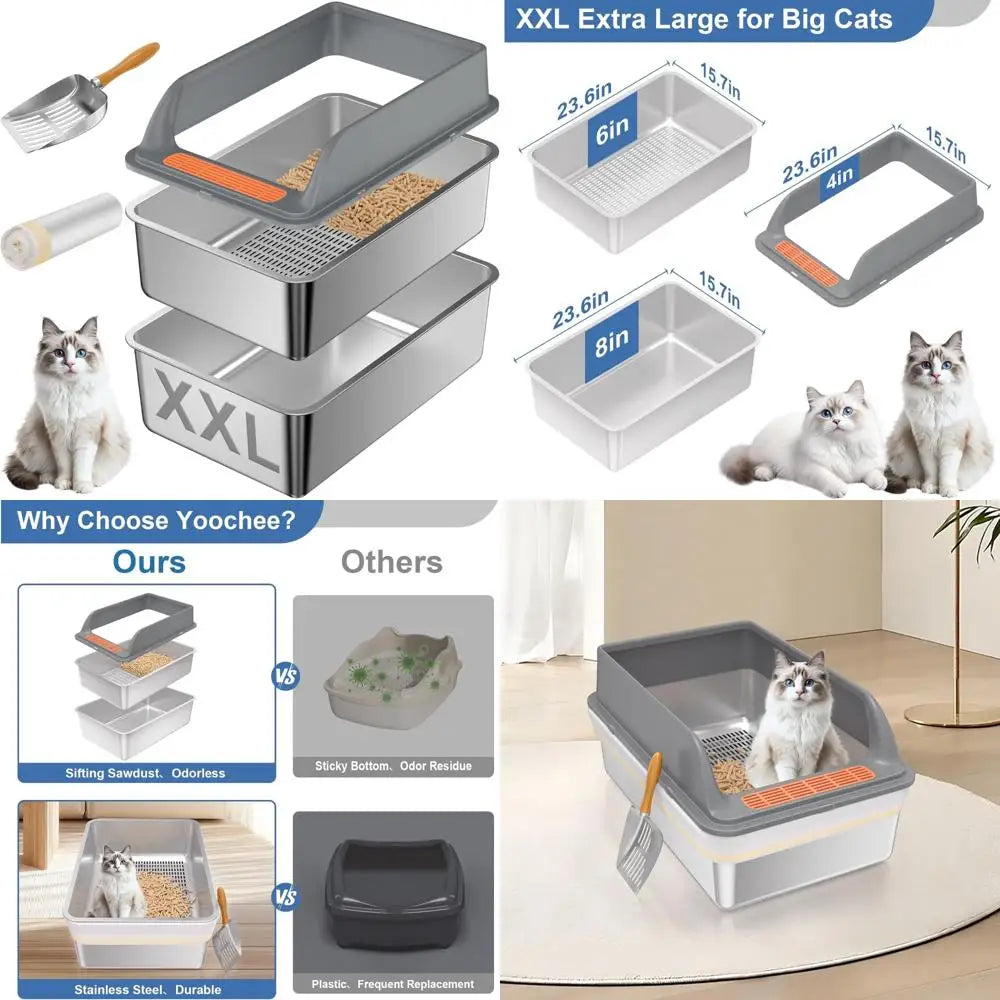 XXL

XXL Extra Large for Big Cats

23.6in
15.7in
6in

23.6in
15.7in
4in

23.6in
15.7in
8in

Why Choose Yoochee?

Ours

Others

VS

Sifting Sawdust、Odorless

Sticky Bottom、Odor Residue

VS

Stainless Steel、Durable

Plastic、Frequent Replacement