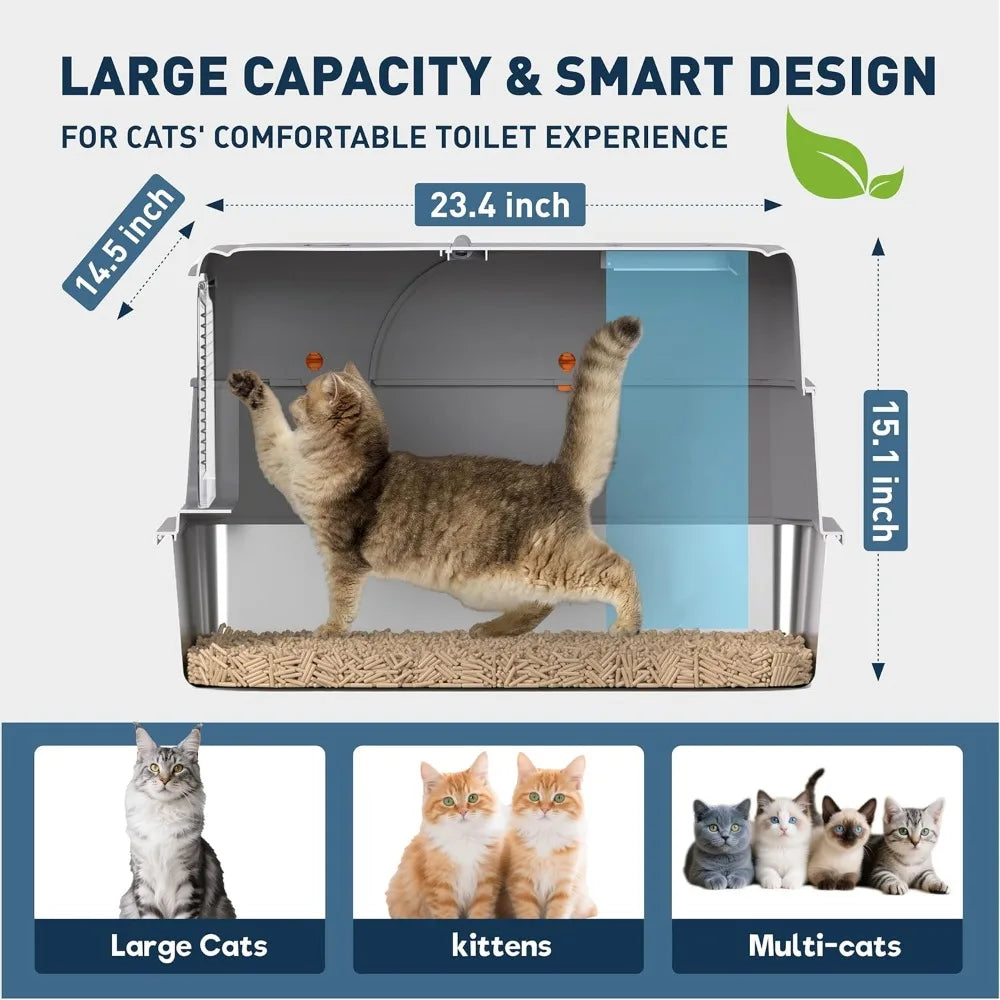 LARGE CAPACITY & SMART DESIGN

FOR CATS' COMFORTABLE TOILET EXPERIENCE

14.5 inch

23.4 inch

15.1 inch

Large Cats

kittens

Multi-cats