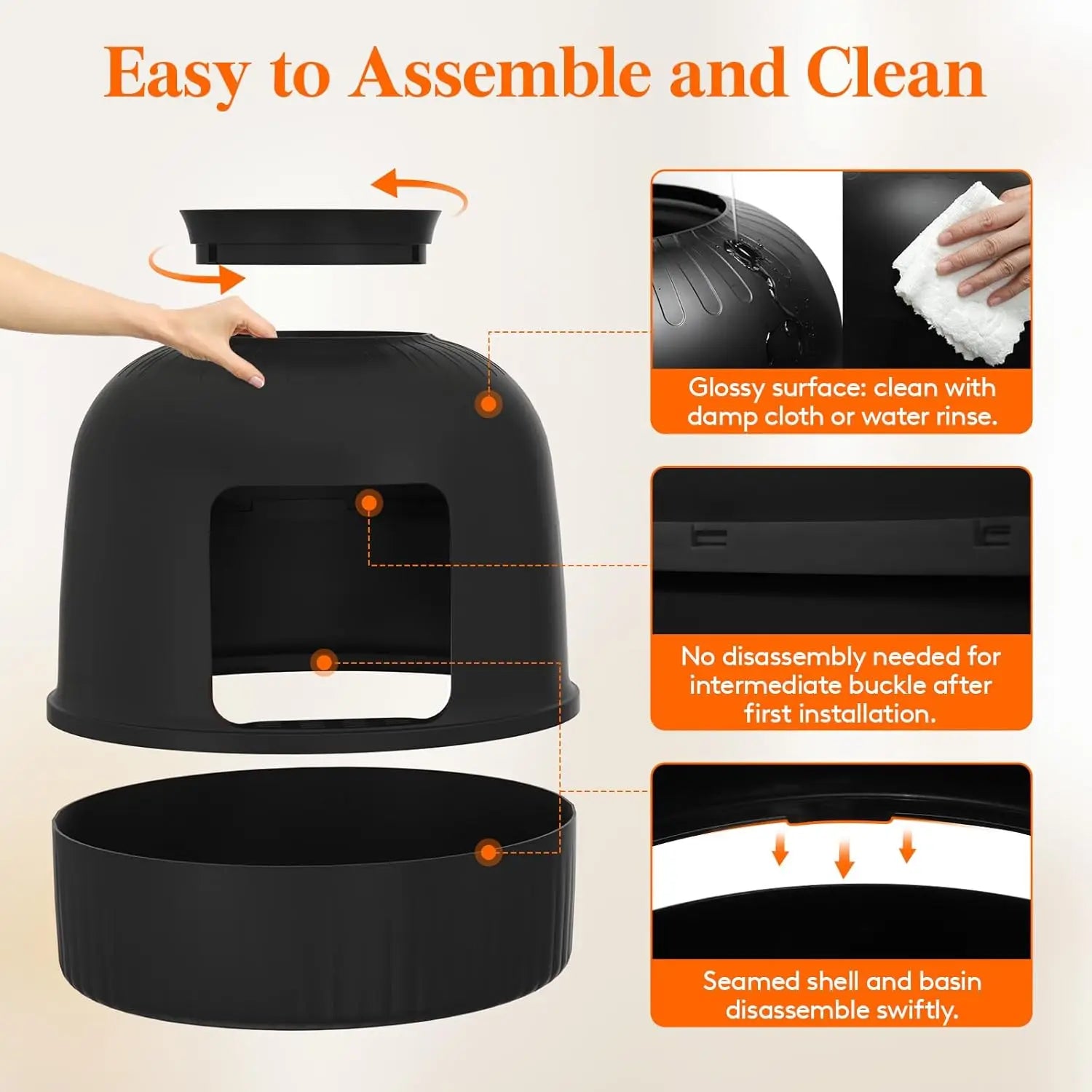 Easy to Assemble and Clean

Glossy surface: clean with damp cloth or water rinse.

No disassembly needed for intermediate buckle after first installation.

Seamed shell and basin disassemble swiftly.