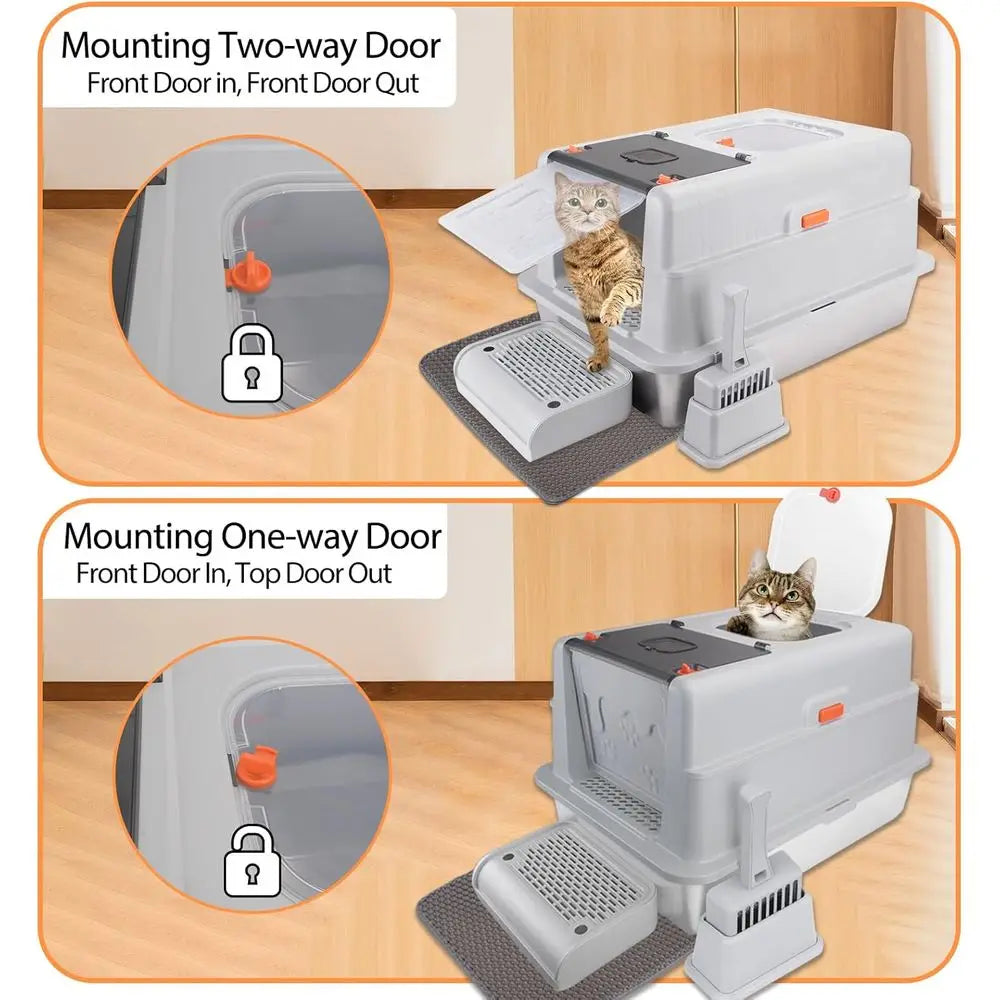 Mounting Two-way Door
Front Door in, Front Door Qut

Mounting One-way Door
Front Door In, Top Door Out