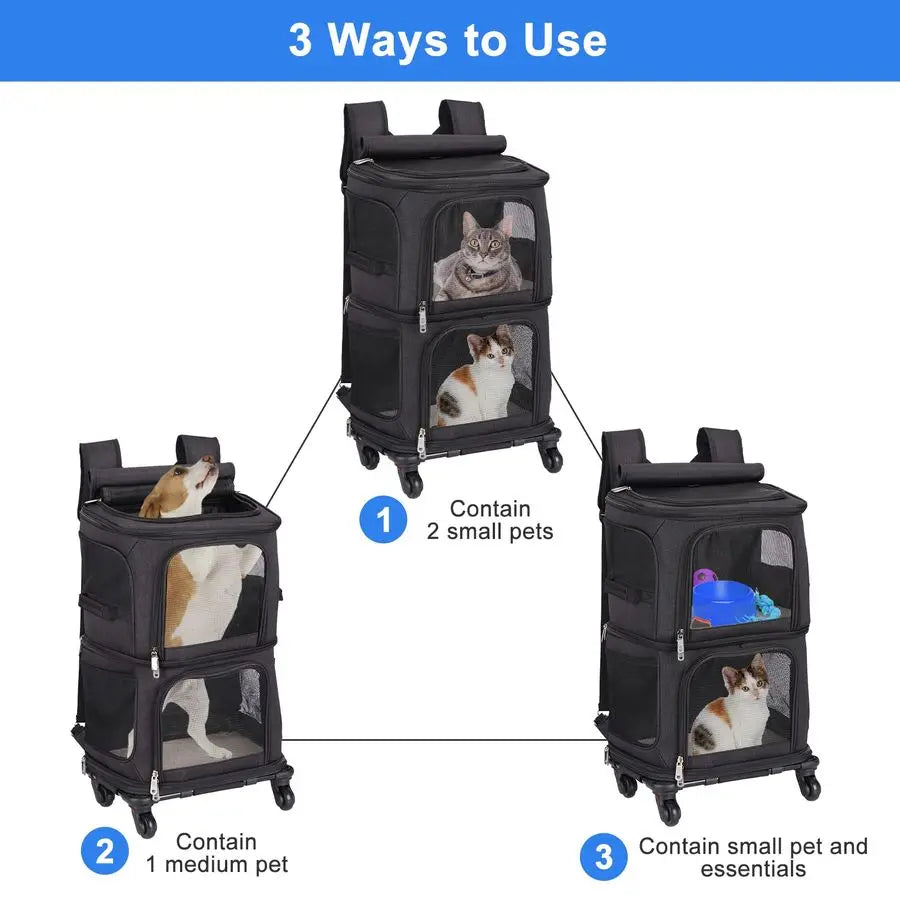 3 Ways to Use

1 Contain 2 small pets

2 Contain 1 medium pet

3 Contain small pet and essentials