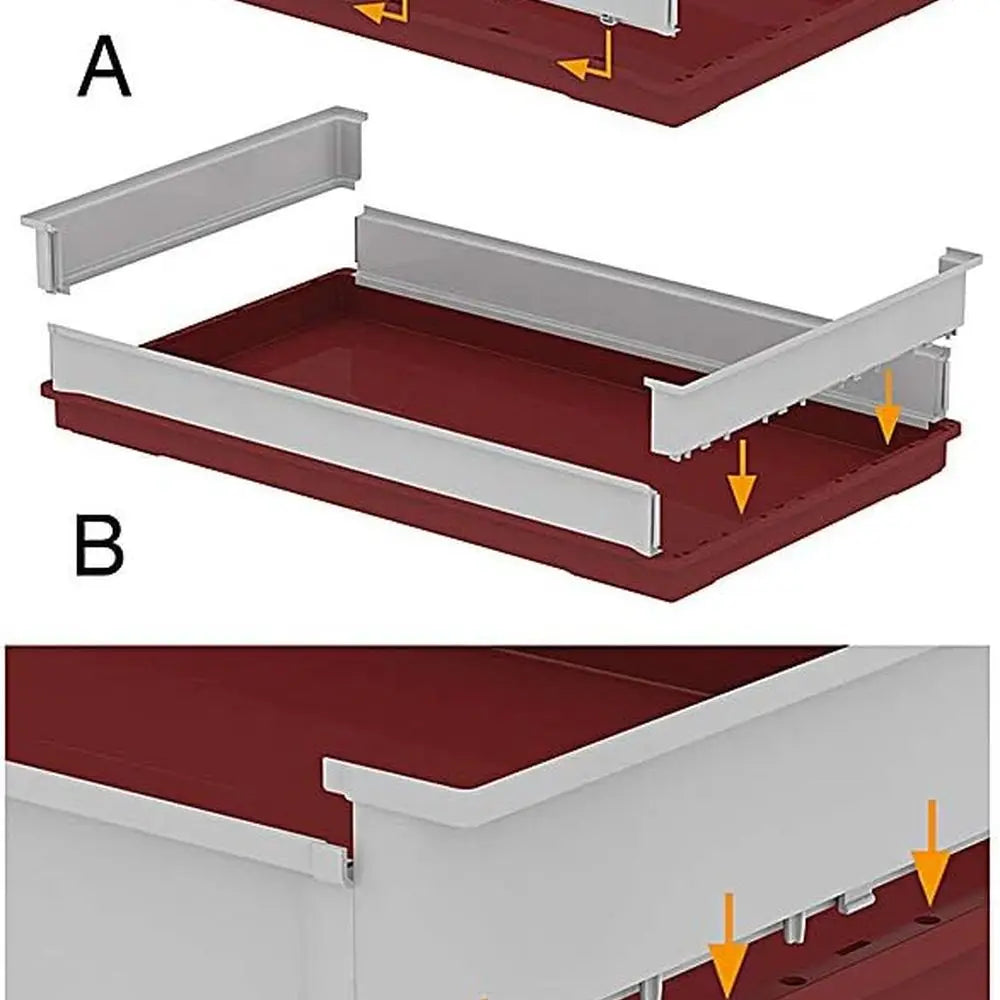 A

B