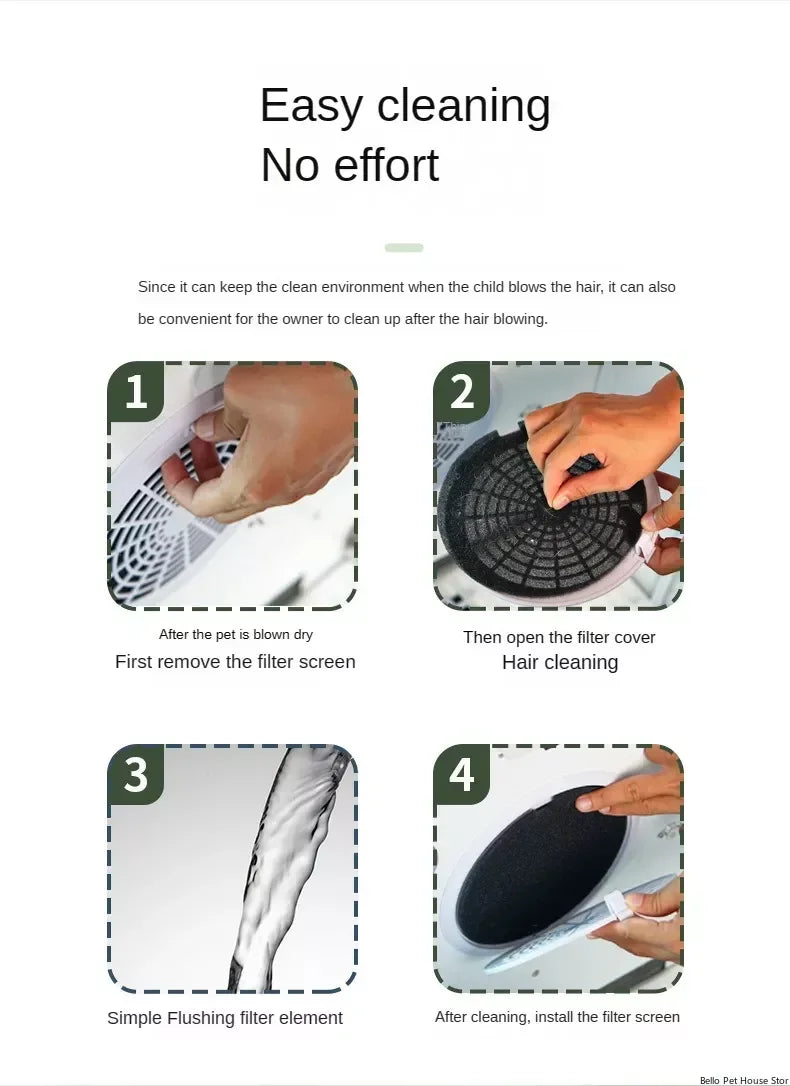 Easy cleaning
No effort

Since it can keep the clean environment when the child blows the hair, it can also be convenient for the owner to clean up after the hair blowing.

1

After the pet is blown dry
First remove the filter screen

2

Then open the filter cover
Hair cleaning

3

Simple Flushing filter element

4

After cleaning, install the filter screen

Bello Pet House Stor