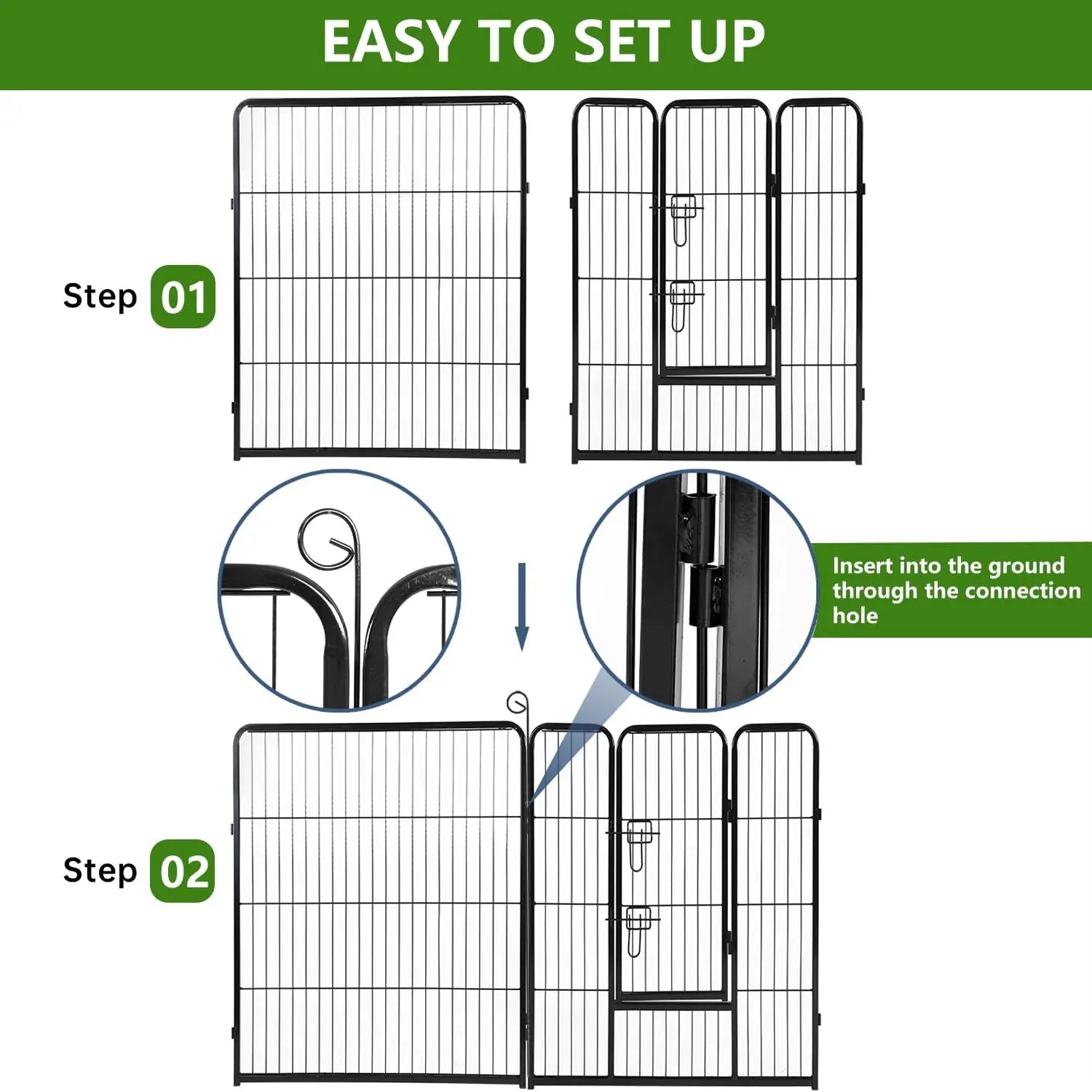 EASY TO SET UP

Step 01

Insert into the ground through the connection hole

Step 02