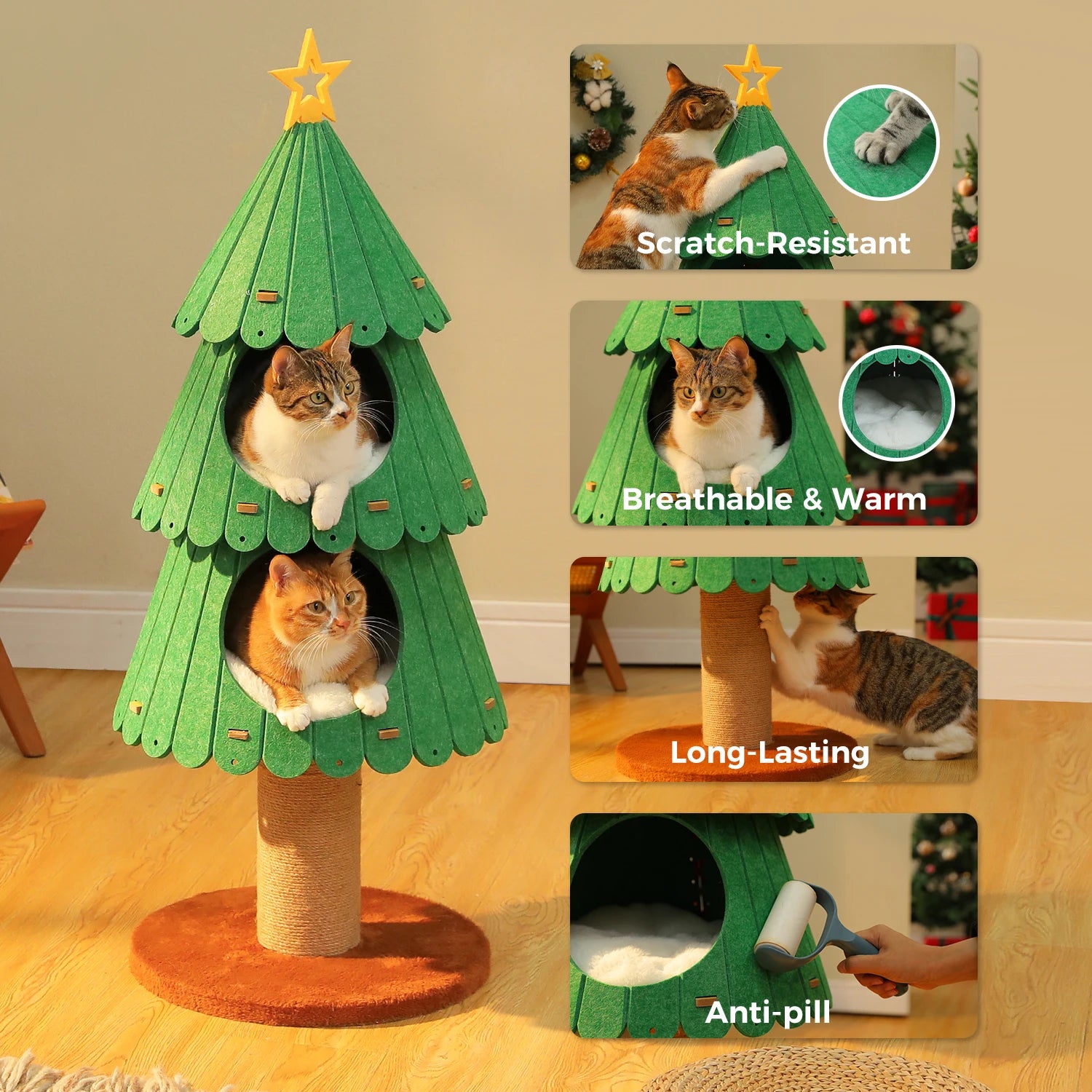 Scratch-Resistant

Breathable & Warm

Long-Lasting

Anti-pill