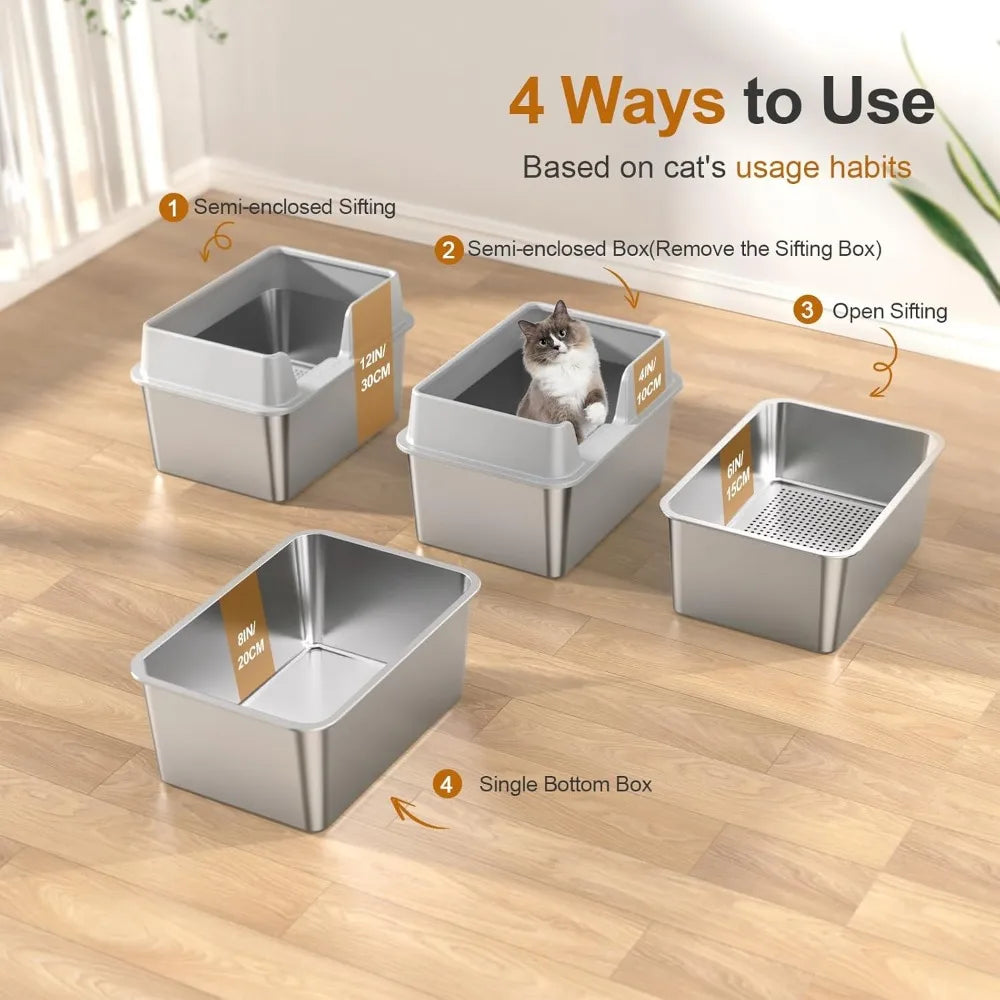 4 Ways to Use

Based on cat's usage habits

1 Semi-enclosed Sifting

12IN/ 30CM

2 Semi-enclosed Box(Remove the Sifting Box)

4IN/ 10CM

3 Open Sifting

6IN/ 15CM

8IN/ 20CM

4 Single Bottom Box