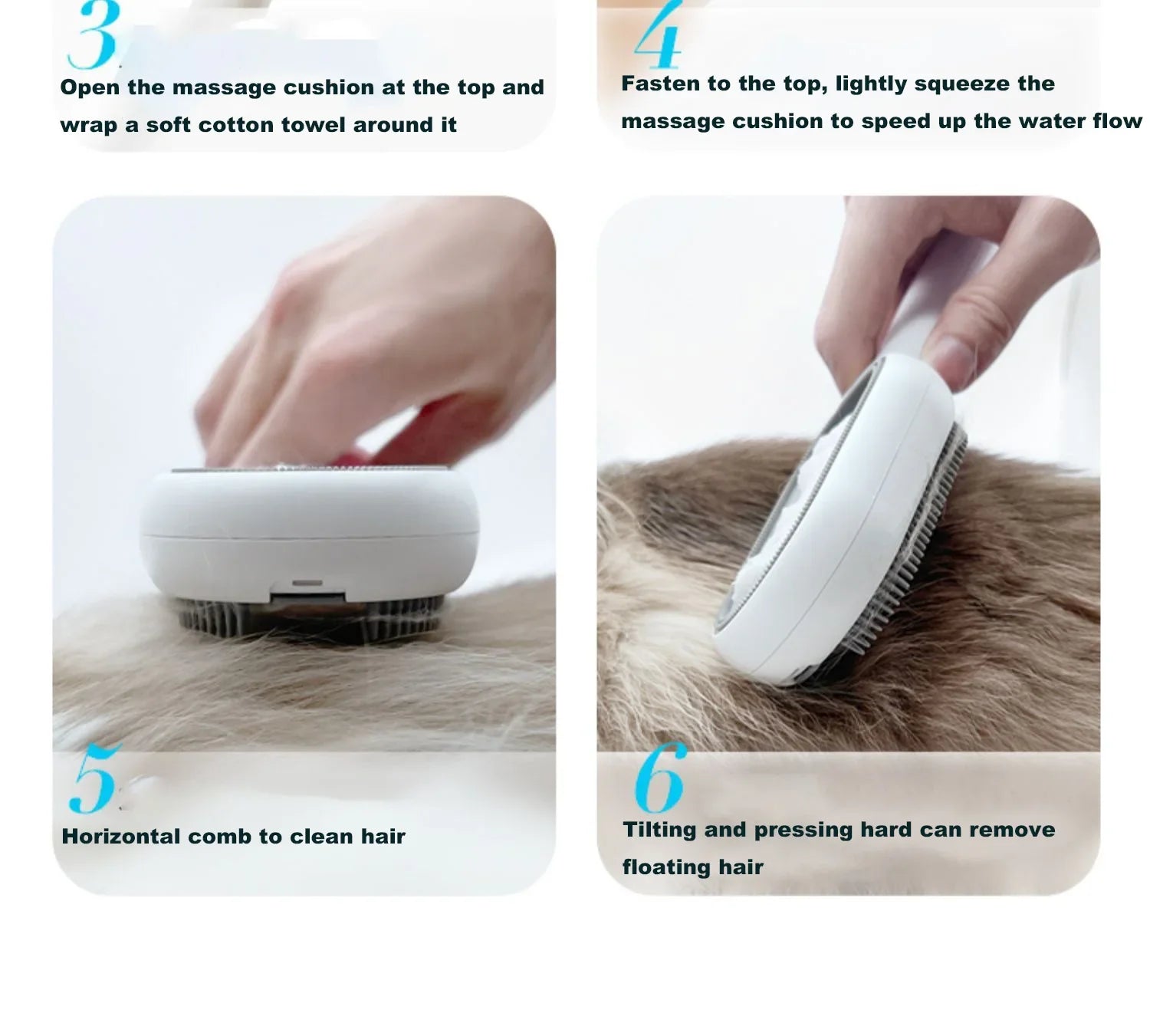 3

Open the massage cushion at the top and wrap a soft cotton towel around it

4

Fasten to the top, lightly squeeze the massage cushion to speed up the water flow

5

Horizontal comb to clean hair

6

Tilting and pressing hard can remove floating hair