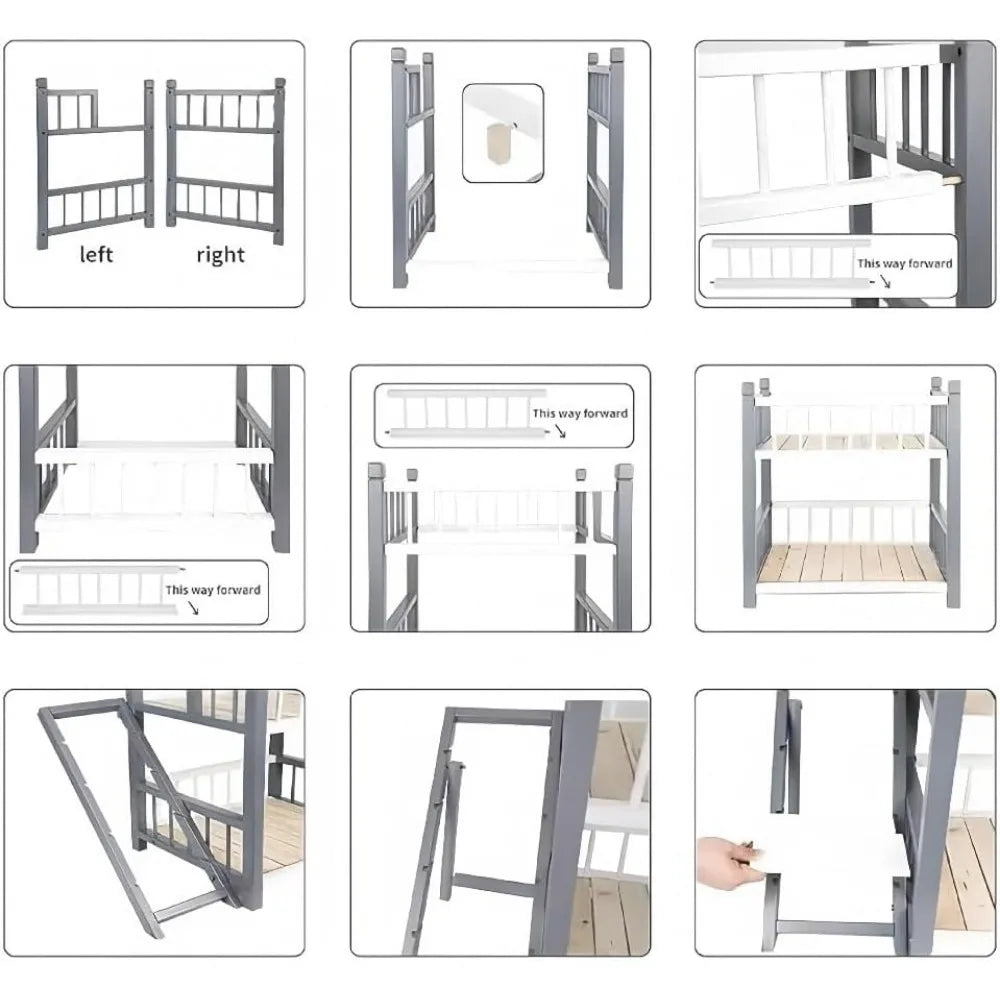 left right

This way forward

This way forward

This way forward