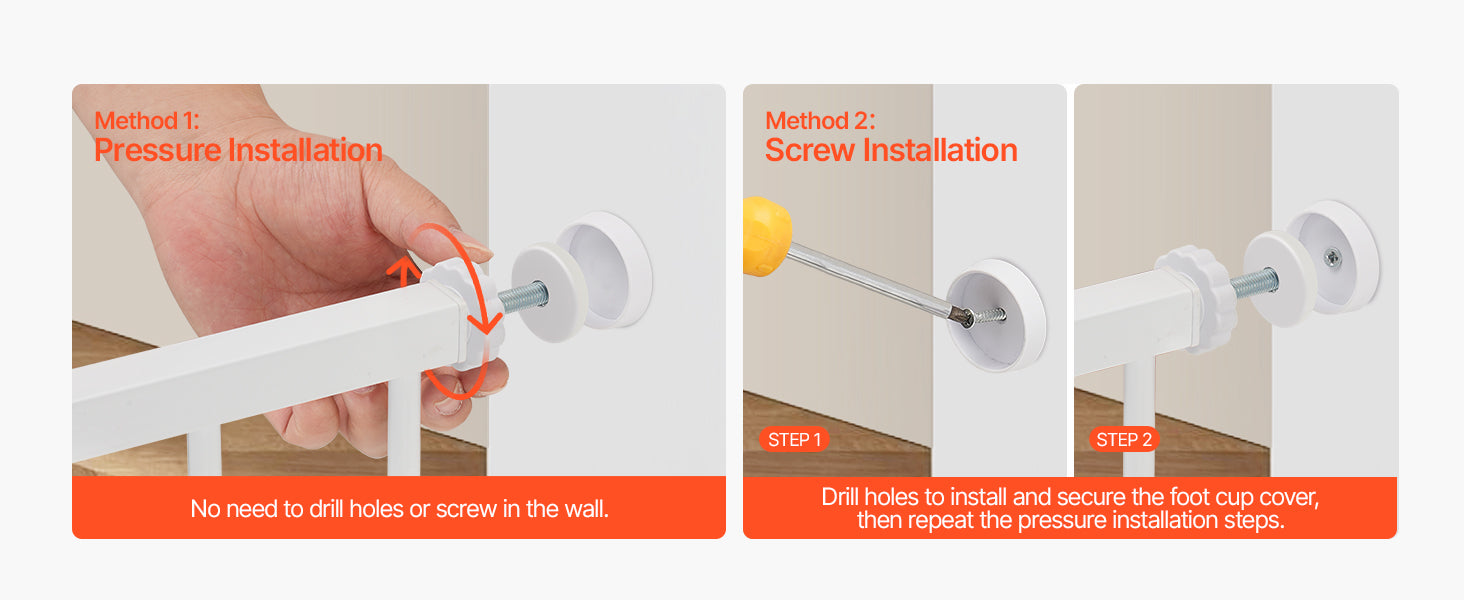 Method 1:
Pressure Installation

No need to drill holes or screw in the wall.

Method 2:
Screw Installation

STEP 1

STEP 2

Drill holes to install and secure the foot cup cover, then repeat the pressure installation steps.